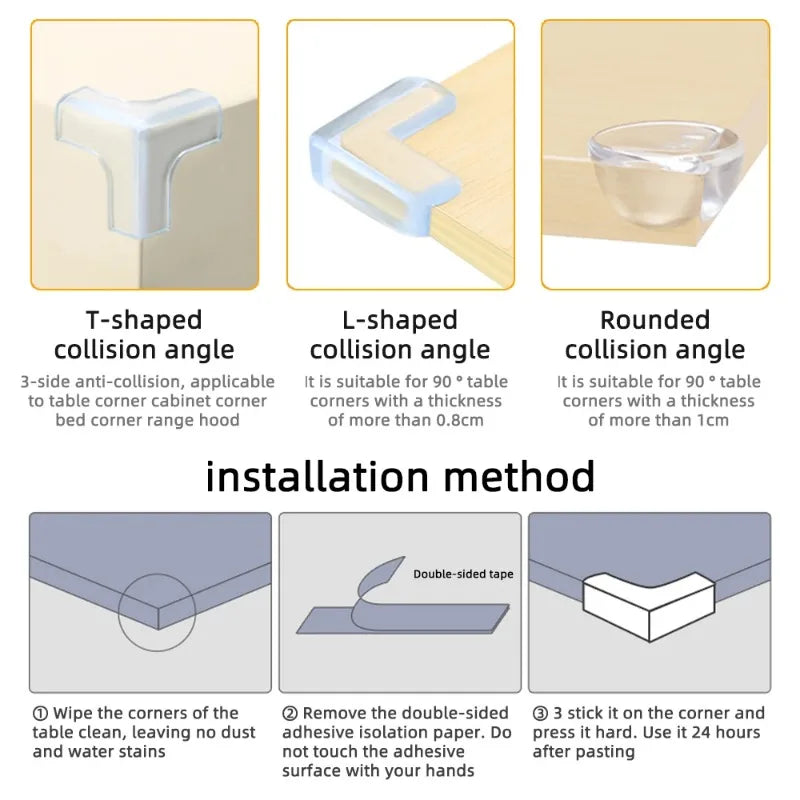 T-shaped collision angle

3-side anti-collision, applicable to table corner cabinet corner bed corner range hood

L-shaped collision angle

It is suitable for 90 ° table corners with a thickness of more than 0.8cm

Rounded collision angle

It is suitable for 90 ° table corners with a thickness of more than 1cm

installation method

Double-sided tape

① Wipe the corners of the table clean, leaving no dust and water stains

② Remove the double-sided adhesive isolation paper. Do not touch the adhesive surface with your hands

③ 3 stick it on the corner and press it hard. Use it 24 hours after pasting